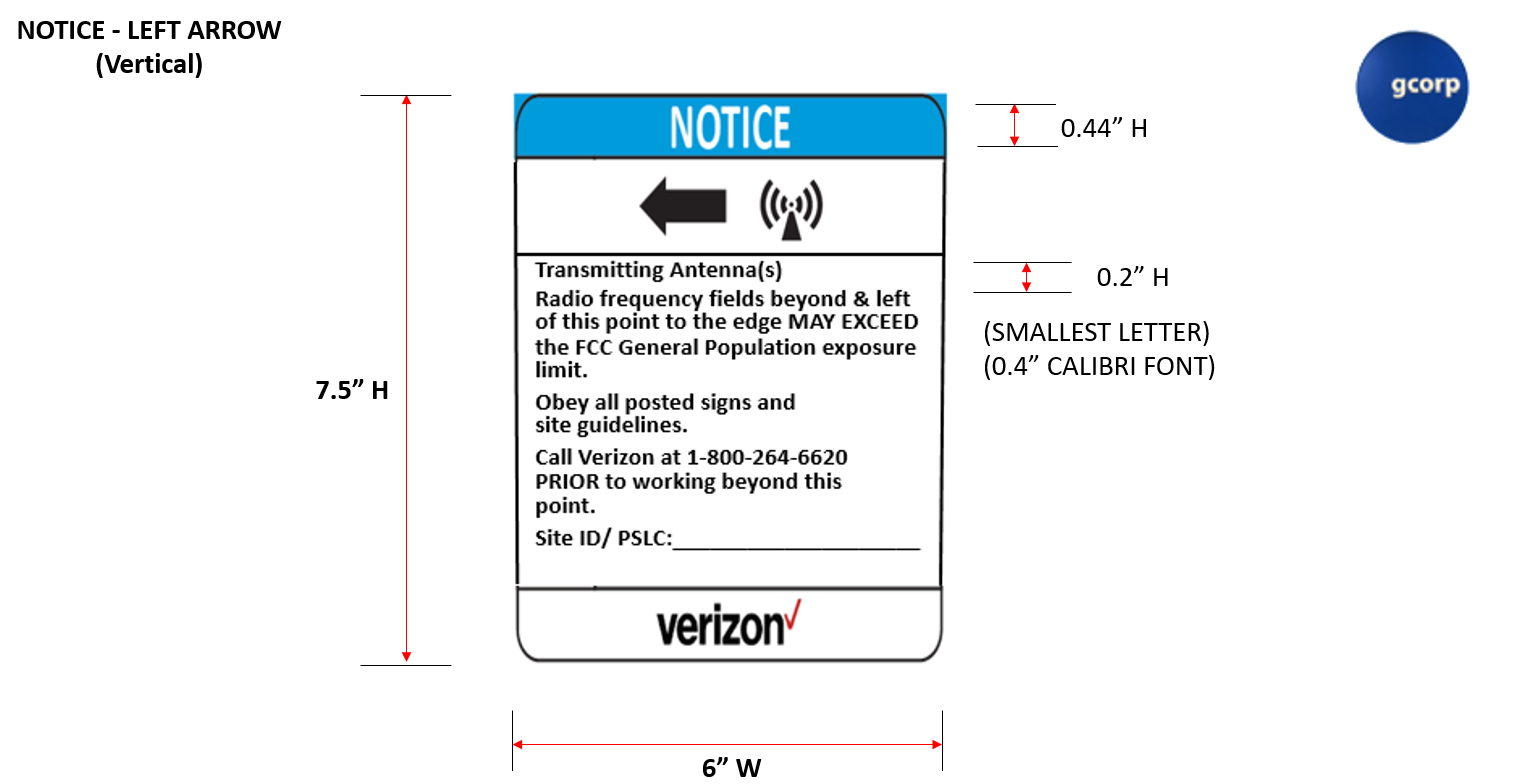 NOTICE - LEFT ARROW
(Vertical)

gcorp

7.5” H

NOTICE

Transmitting Antenna(s)

Radio frequency fields beyond & left of this point to the edge MAY EXCEED the FCC General Population exposure limit.

Obey all posted signs and site guidelines.

Call Verizon at 1-800-264-6620 PRIOR to working beyond this point.

Site ID/ PSLC:____________________

verizon✓

0.44” H

0.2” H

(SMALLEST LETTER)
(0.4” CALIBRI FONT)

6” W